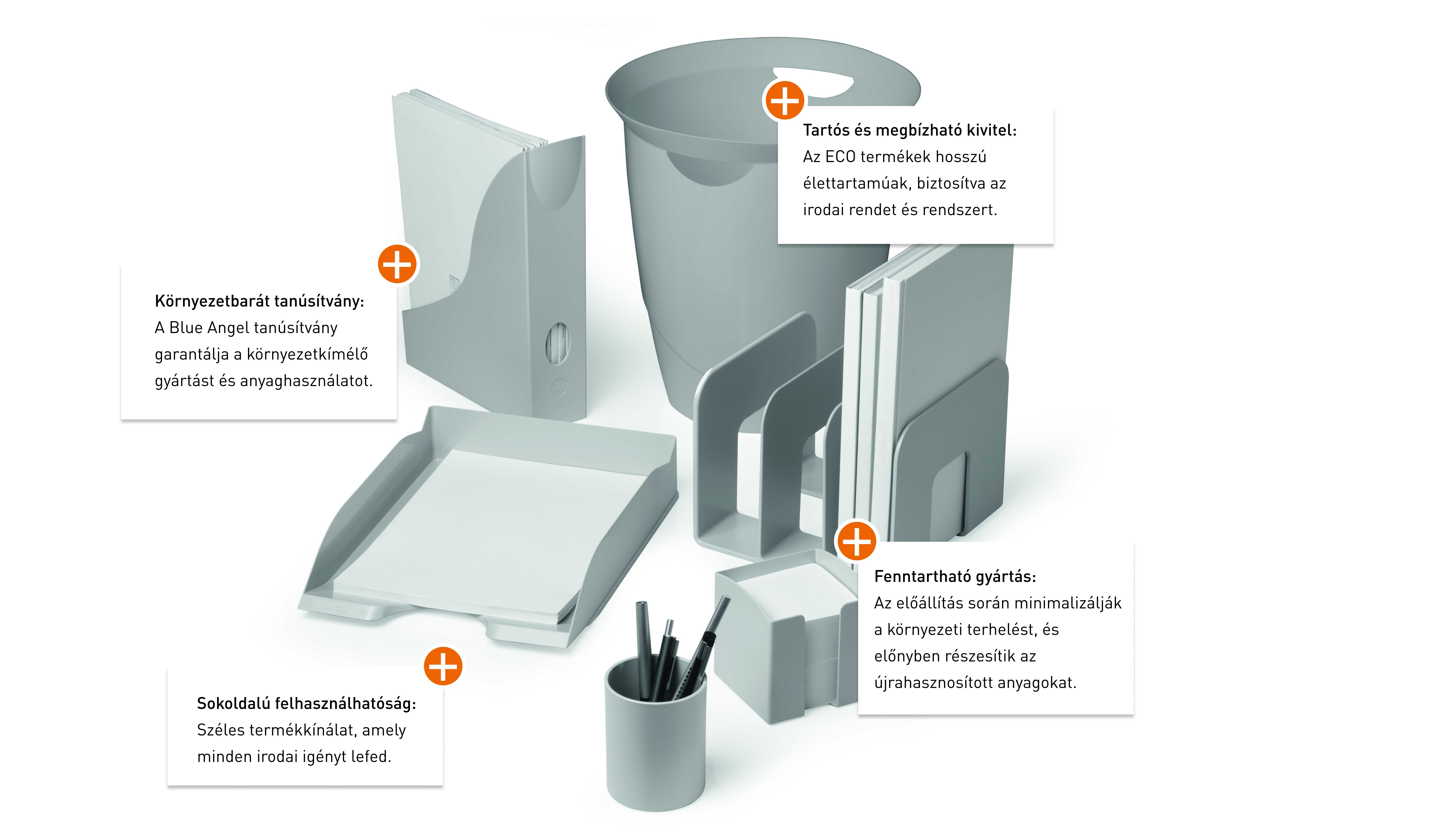 Tartós és megbízható kivitel:
Az ECO termékek hosszú élettartamúak, biztosítva az irodai rendet és rendszert.

Környezetbarát tanúsítvány:
A Blue Angel tanúsítvány garantálja a környezetkímélő gyártást és anyaghasználatot.

Fenntartható gyártás:
Az előállítás során minimalizálják a környezeti terhelést, és előnyben részesítik az újrahasznosított anyagokat.

Sokoldalú felhasználhatóság:
Széles termékkínálat, amely minden irodai igényt lefed.